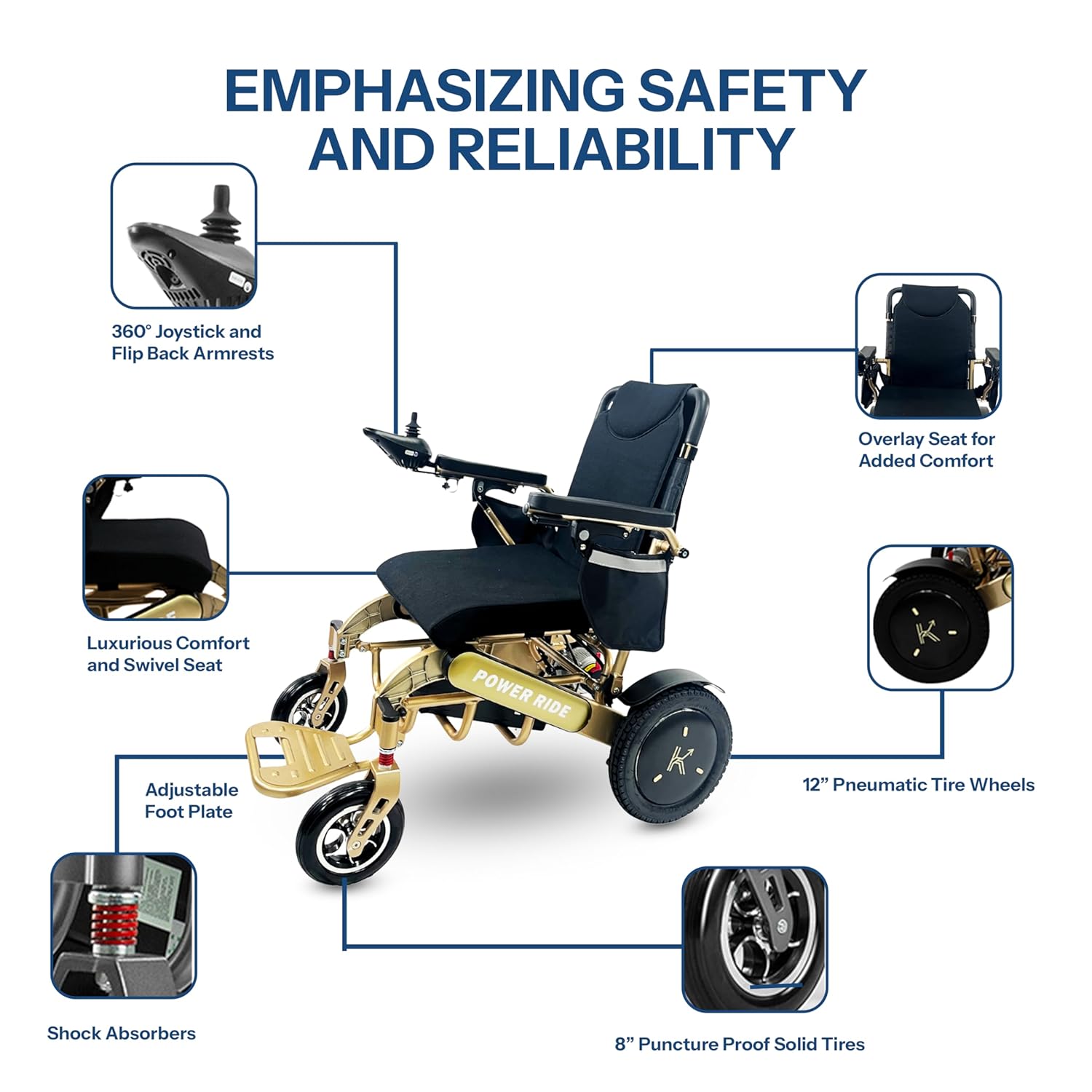 EMPHASIZING SAFETY AND RELIABILITY

360° Joystick and Flip Back Armrests

Overlay Seat for Added Comfort

Luxurious Comfort and Swivel Seat

POWER RIDE

12” Pneumatic Tire Wheels

Adjustable Foot Plate

Shock Absorbers

8” Puncture Proof Solid Tires